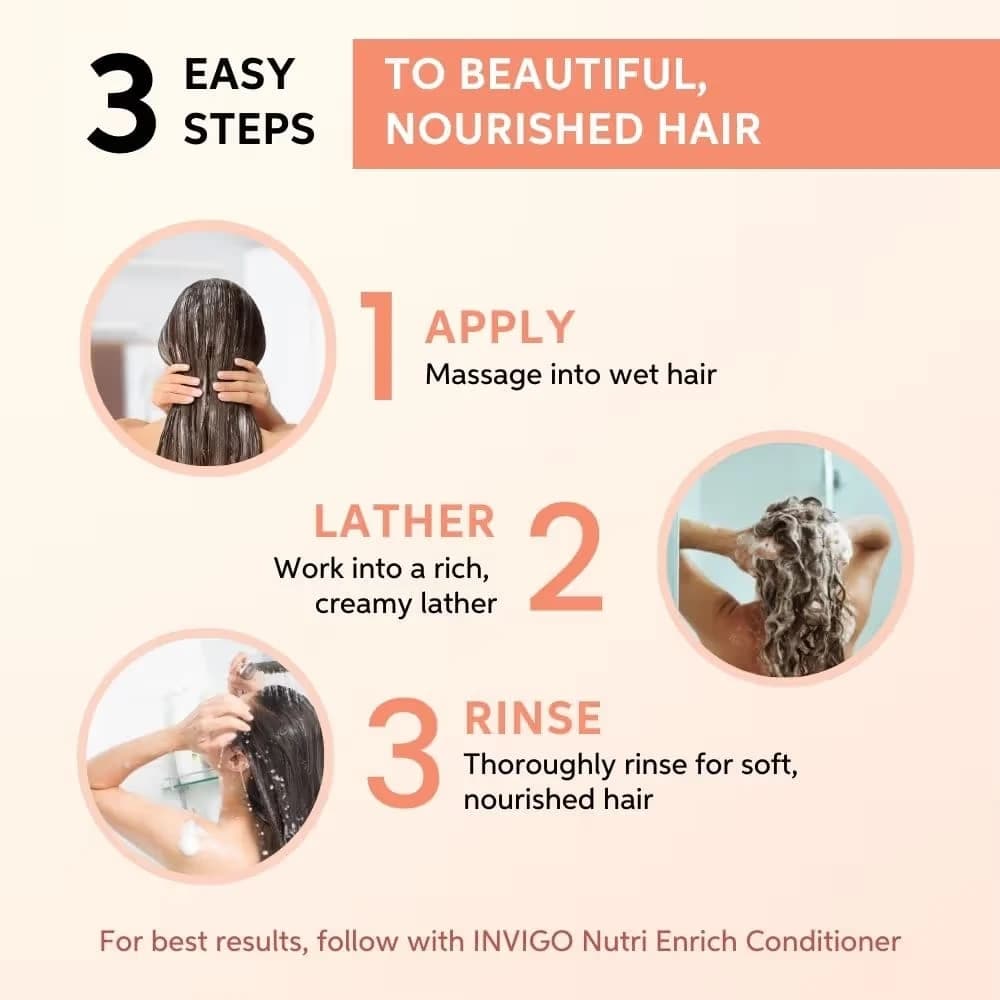 3 EASY STEPS

TO BEAUTIFUL, NOURISHED HAIR

1 APPLY
Massage into wet hair

LATHER 2
Work into a rich, creamy lather

3 RINSE
Thoroughly rinse for soft, nourished hair

For best results, follow with INVIGO Nutri Enrich Conditioner